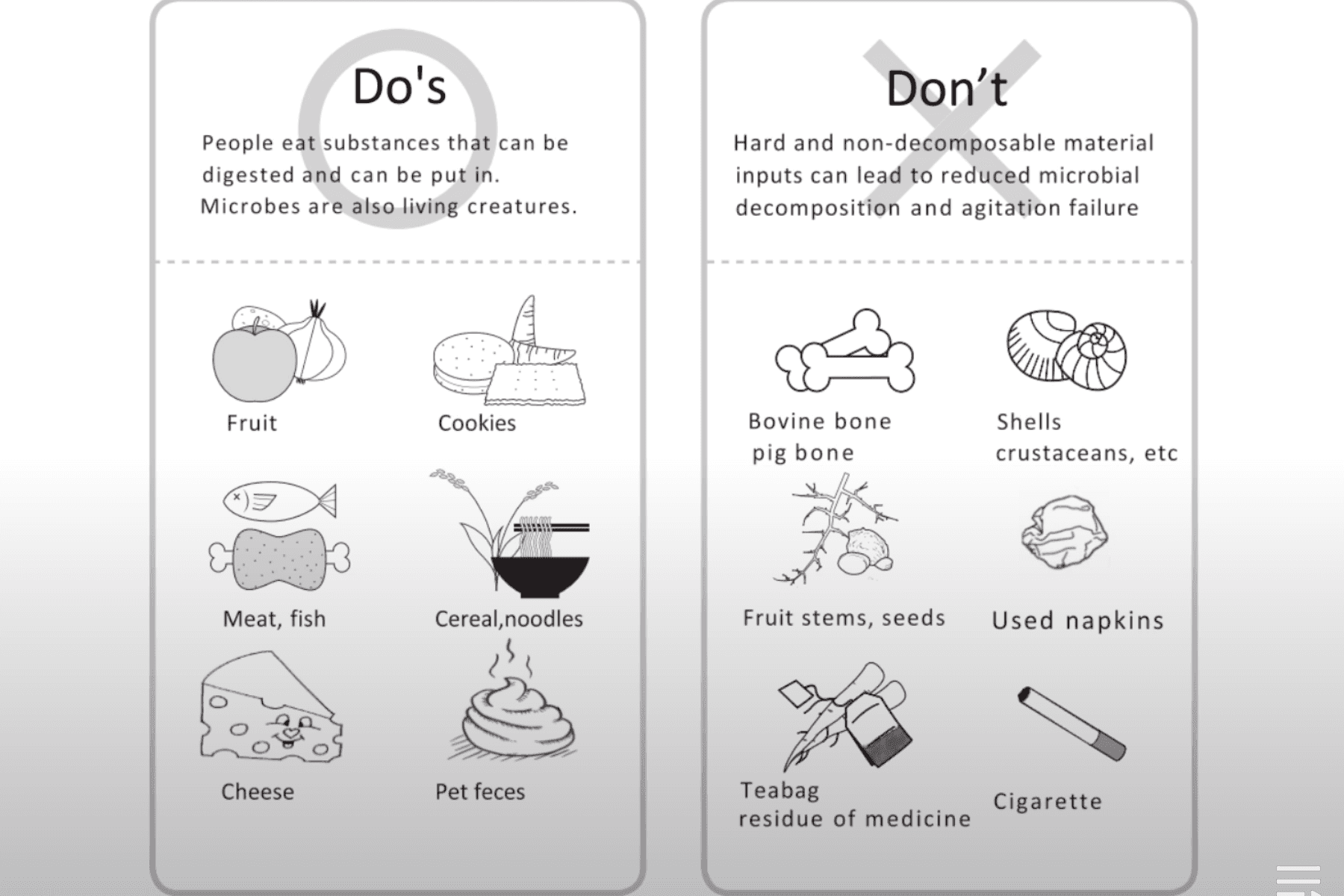 Do's

People eat substances that can be digested and can be put in.
Microbes are also living creatures.

Fruit

Cookies

Meat, fish

Cereal,noodles

Cheese

Pet feces

Don't

Hard and non-decomposable material inputs can lead to reduced microbial decomposition and agitation failure

Bovine bone
pig bone

Shells
crustaceans, etc

Fruit stems, seeds

Used napkins

Teabag
residue of medicine

Cigarette